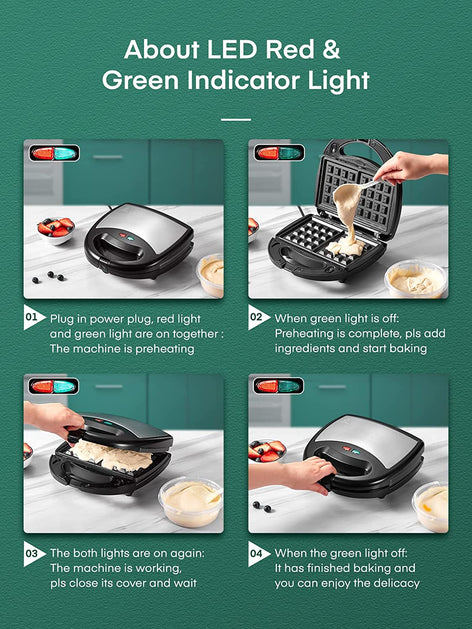 About LED Red & Green Indicator Light

01 Plug in power plug, red light and green light are on together : The machine is preheating

02 When green light is off: Preheating is complete, pls add ingredients and start baking

03 The both lights are on again: The machine is working, pls close its cover and wait

04 When the green light off: It has finished baking and you can enjoy the delicacy