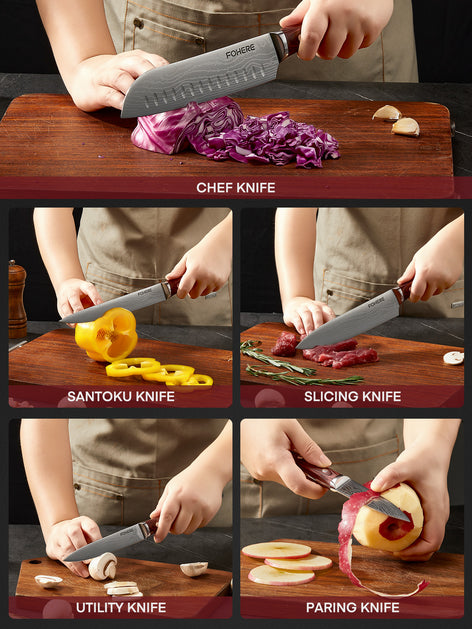 FOHERE

CHEF KNIFE

FOHERE

SANTOKU KNIFE

FOHERE

SLICING KNIFE

FOHERE

UTILITY KNIFE

PARING KNIFE