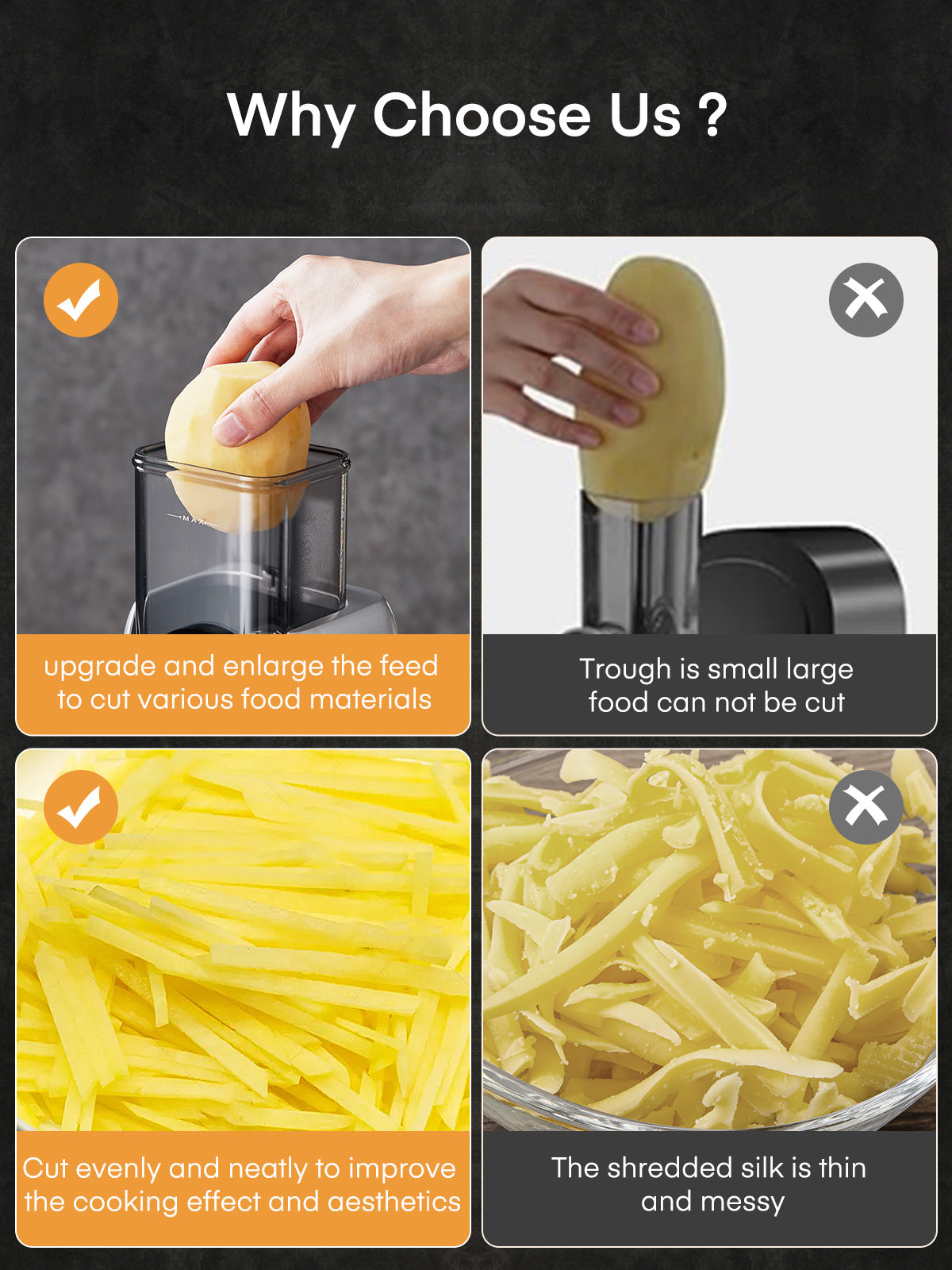 Why Choose Us ?

MAX

upgrade and enlarge the feed to cut various food materials

Trough is small large food can not be cut

Cut evenly and neatly to improve the cooking effect and aesthetics

The shredded silk is thin and messy