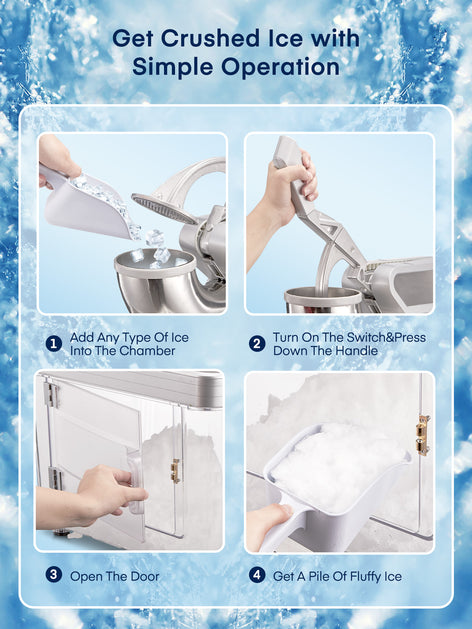 Get Crushed Ice with Simple Operation

1 Add Any Type Of Ice Into The Chamber

2 Turn On The Switch&Press Down The Handle

3 Open The Door

4 Get A Pile Of Fluffy Ice