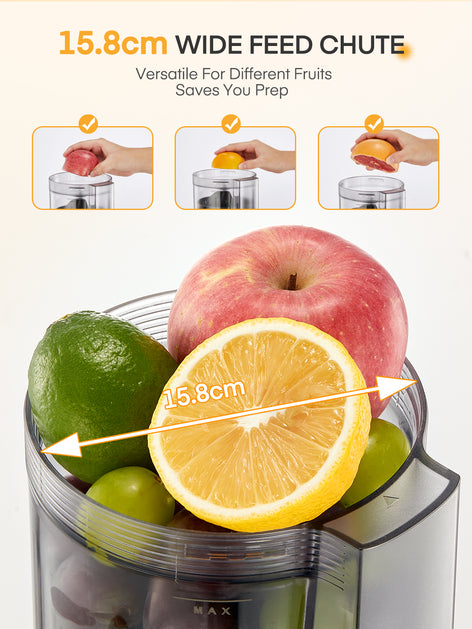 15.8cm WIDE FEED CHUTE

Versatile For Different Fruits
Saves You Prep

15.8cm

MAX