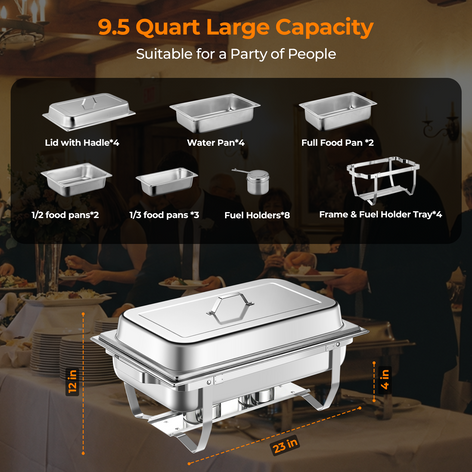 9.5 Quart Large Capacity

Suitable for a Party of People

Lid with Hadle*4

Water Pan*4

Full Food Pan *2

1/2 food pans*2

1/3 food pans *3

Fuel Holders*8

Frame & Fuel Holder Tray*4

12 in

4 in

23 in