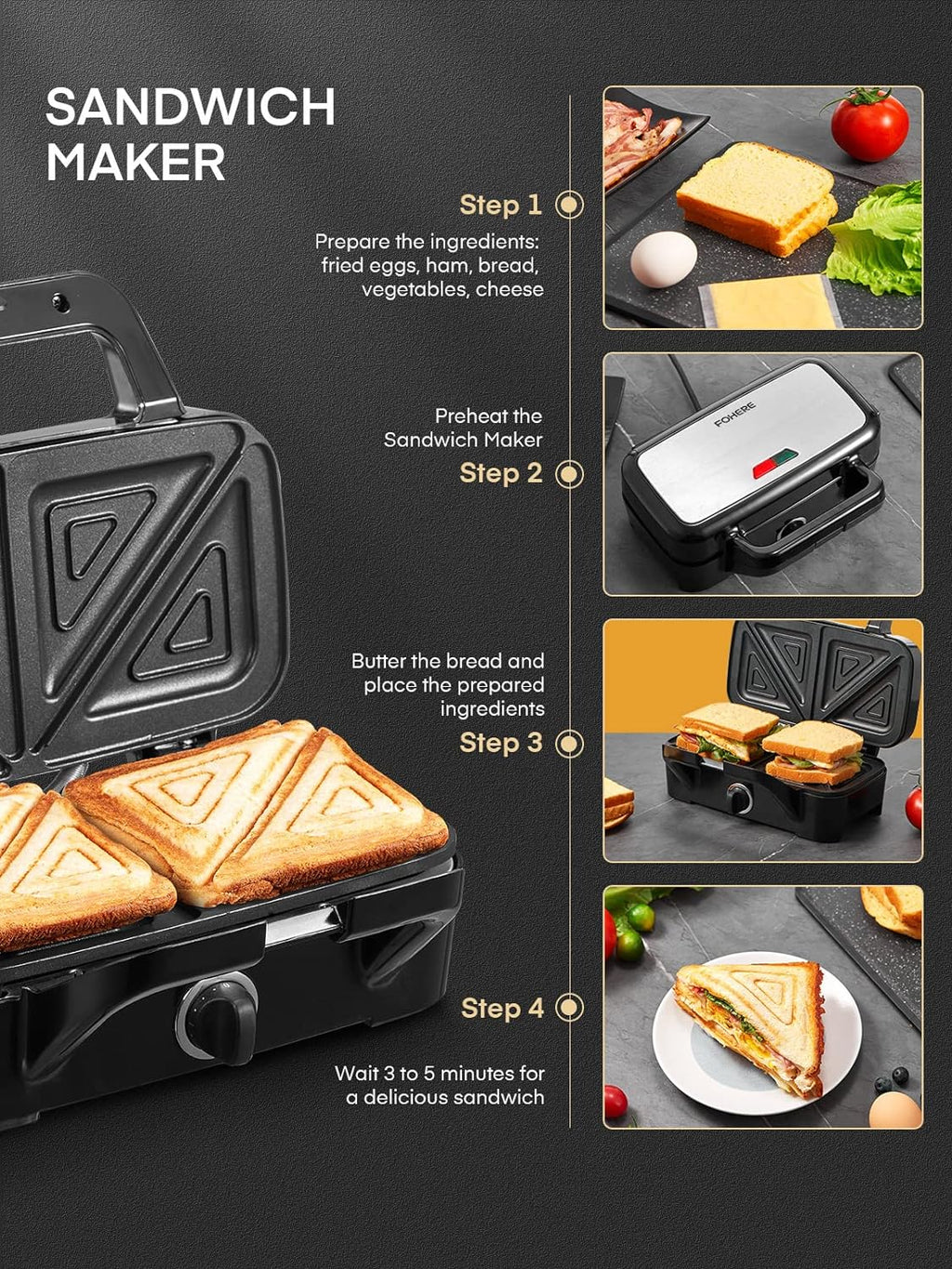 SANDWICH MAKER

Step 1

Prepare the ingredients: fried eggs, ham, bread, vegetables, cheese

Preheat the Sandwich Maker

Step 2

FOHERE

Butter the bread and place the prepared ingredients

Step 3

Step 4

Wait 3 to 5 minutes for a delicious sandwich