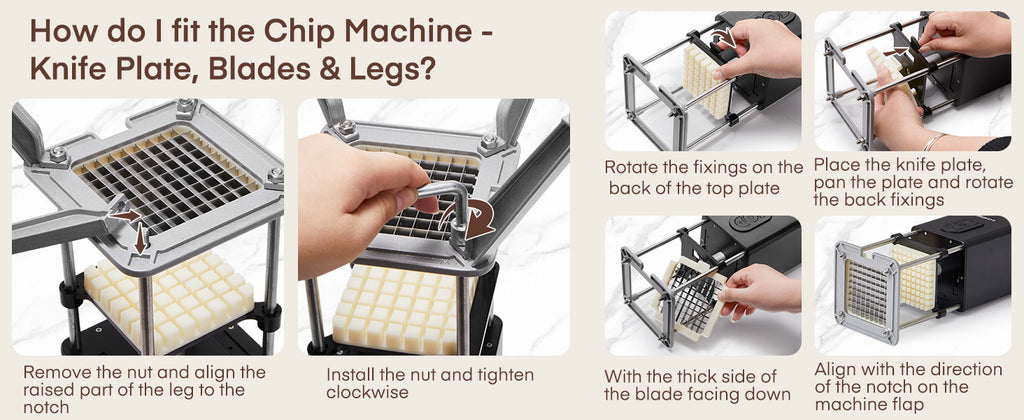 How do I fit the Chip Machine - Knife Plate, Blades & Legs?

Remove the nut and align the raised part of the leg to the notch

Install the nut and tighten clockwise

Rotate the fixings on the back of the top plate

Place the knife plate, pan the plate and rotate the back fixings

With the thick side of the blade facing down

Align with the direction of the notch on the machine flap